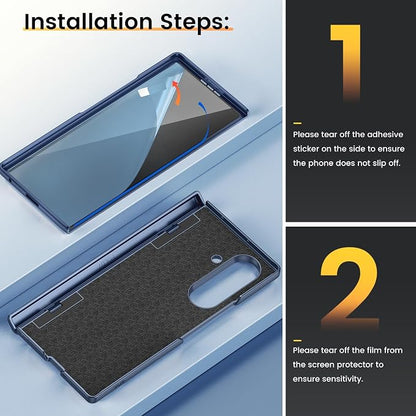 Installation Steps:

1

Please tear off the adhesive sticker on the side to ensure the phone does not slip off.

2

Please tear off the film from the screen protector to ensure sensitivity.