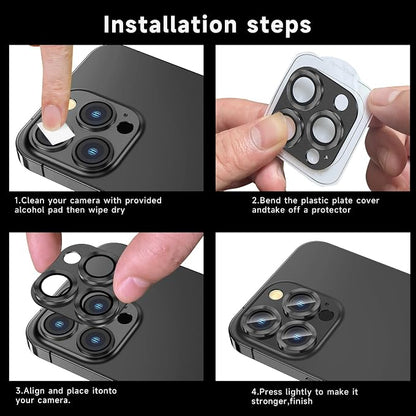 Installation steps

1.Clean your camera with provided alcohol pad then wipe dry

2.Bend the plastic plate cover andtake off a protector

3.Align and place itonto your camera.

4.Press lightly to make it stronger,finish