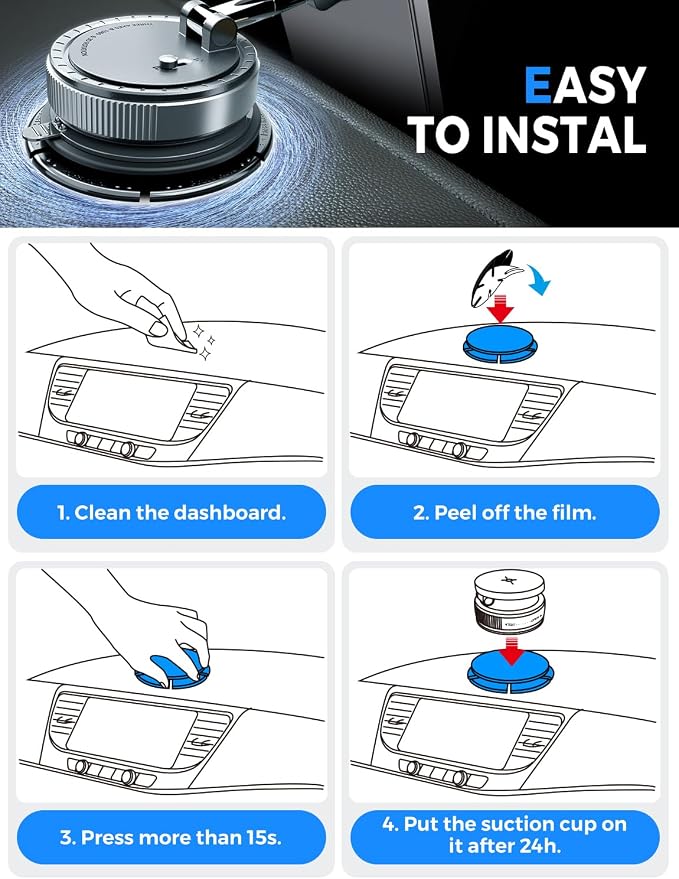 EASY TO INSTAL

1. Clean the dashboard.

2. Peel off the film.

3. Press more than 15s.

4. Put the suction cup on it after 24h.