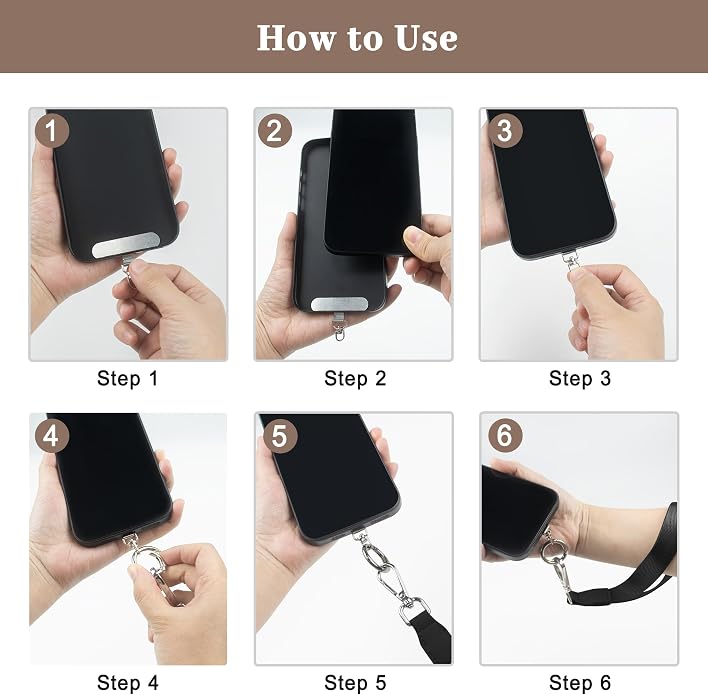 How to Use

1

Step 1

2

Step 2

3

Step 3

4

Step 4

5

Step 5

6

Step 6