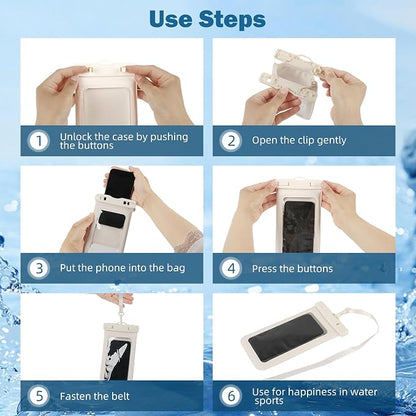 Use Steps

1 Unlock the case by pushing the buttons

2 Open the clip gently

3 Put the phone into the bag

4 Press the buttons

5 Fasten the belt

6 Use for happiness in water sports