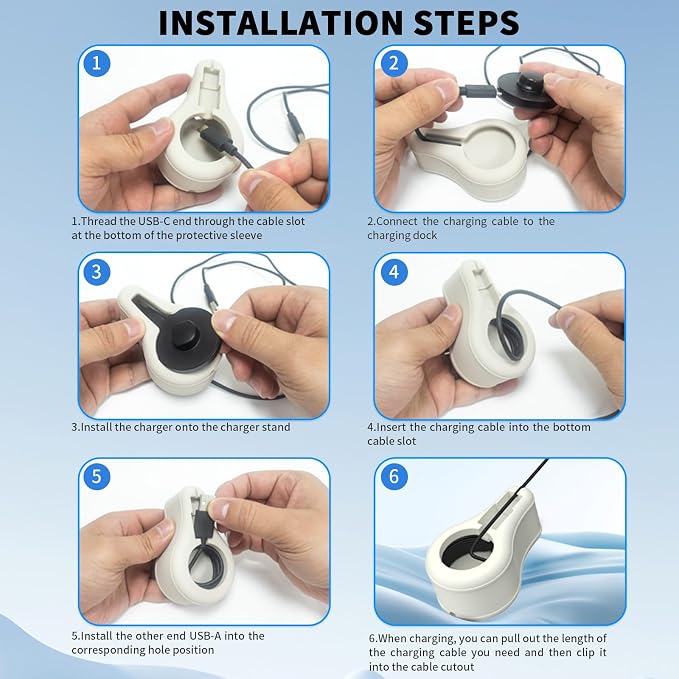 INSTALLATION STEPS

1

1.Thread the USB-C end through the cable slot at the bottom of the protective sleeve

2

2.Connect the charging cable to the charging dock

3

3.Install the charger onto the charger stand

4

4.Insert the charging cable into the bottom cable slot

5

5.Install the other end USB-A into the corresponding hole position

6

6.When charging, you can pull out the length of the charging cable you need and then clip it into the cable cutout