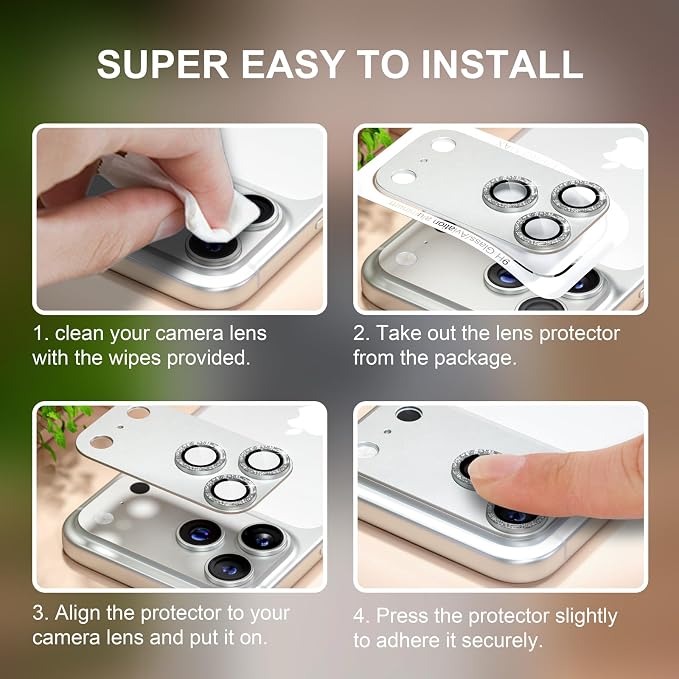 SUPER EASY TO INSTALL

9H Glass/Aviation aluminum

1. clean your camera lens with the wipes provided.

2. Take out the lens protector from the package.

3. Align the protector to your camera lens and put it on.

4. Press the protector slightly to adhere it securely.