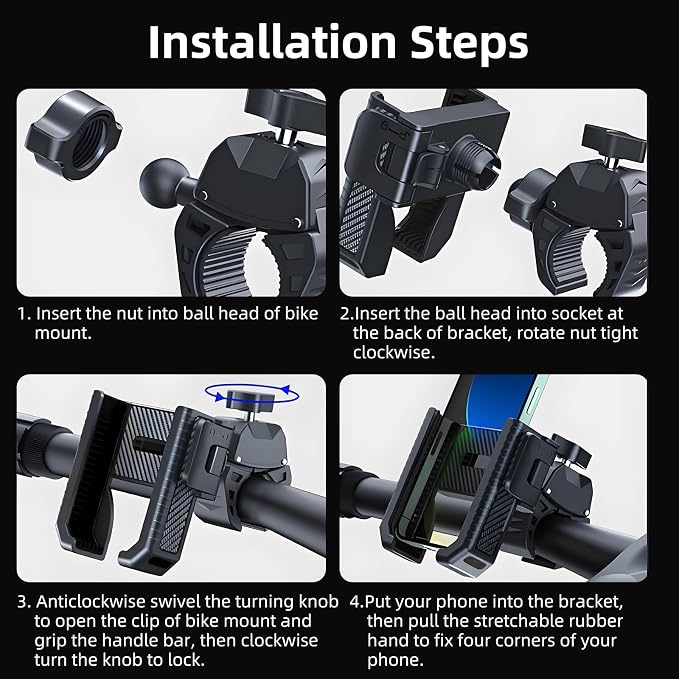 Installation Steps

1. Insert the nut into ball head of bike mount.

2.Insert the ball head into socket at the back of bracket, rotate nut tight clockwise.

3. Anticlockwise swivel the turning knob to open the clip of bike mount and grip the handle bar, then clockwise turn the knob to lock.

4.Put your phone into the bracket, then pull the stretchable rubber hand to fix four corners of your phone.