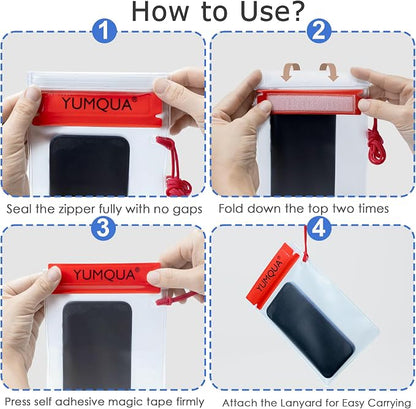 How to Use?

1

YUMQUA®

Seal the zipper fully with no gaps

2

Fold down the top two times

3

YUMQUA®

Press self adhesive magic tape firmly

4

YUMQUA®

Attach the Lanyard for Easy Carrying