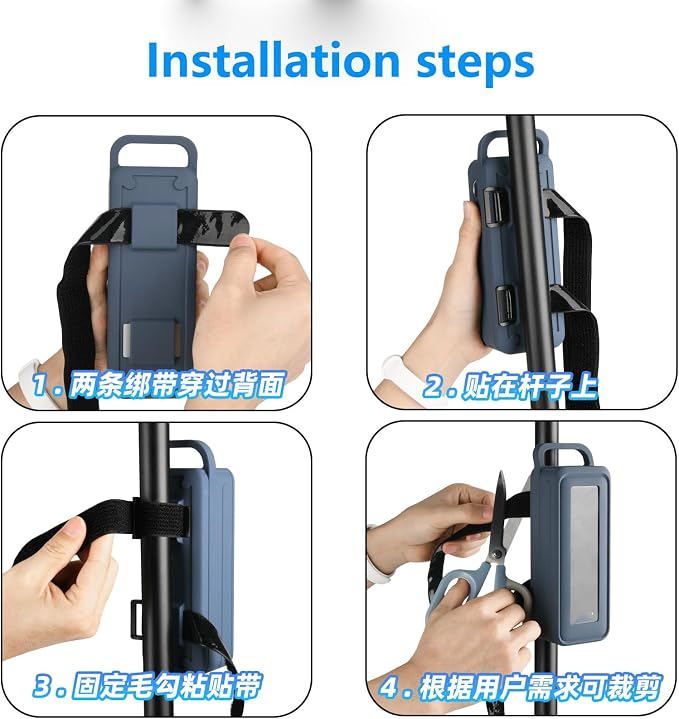 Installation steps

1. 两条绑带穿过背面

2. 贴在杆子上

3. 固定毛勾粘贴带

4. 根据用户需求可裁剪