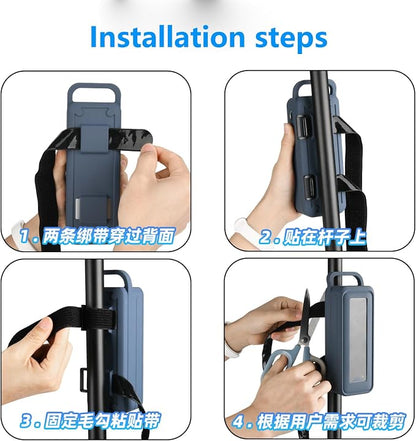 Installation steps

1. 两条绑带穿过背面

2. 贴在杆子上

3. 固定毛勾粘贴带

4. 根据用户需求可裁剪