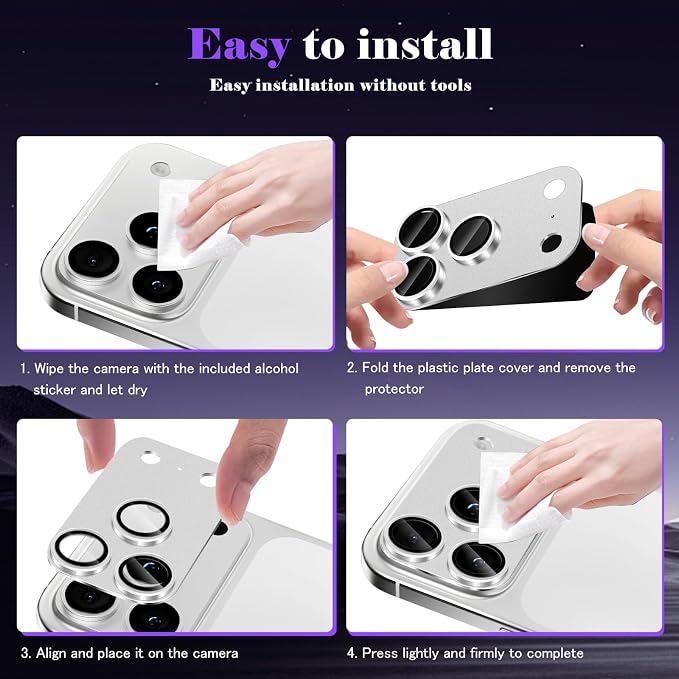 Easy to install

Easy installation without tools

1. Wipe the camera with the included alcohol sticker and let dry

2. Fold the plastic plate cover and remove the protector

3. Align and place it on the camera

4. Press lightly and firmly to complete