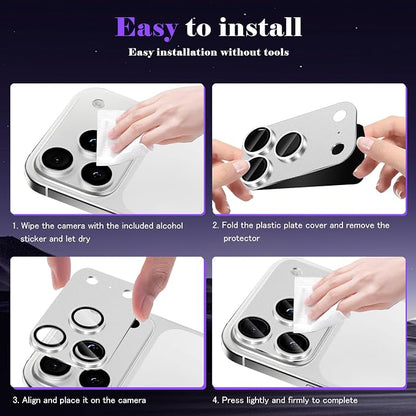 Easy to install

Easy installation without tools

1. Wipe the camera with the included alcohol sticker and let dry

2. Fold the plastic plate cover and remove the protector

3. Align and place it on the camera

4. Press lightly and firmly to complete