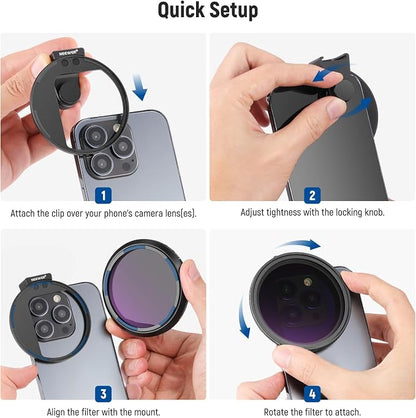 Quick Setup

NEEWER

1

Attach the clip over your phone's camera lens(es).

2

Adjust tightness with the locking knob.

NEEWER

3

Align the filter with the mount.

4

Rotate the filter to attach.