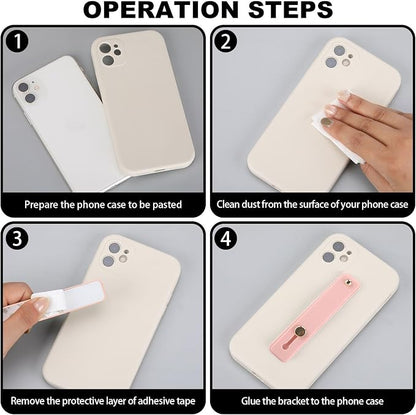 OPERATION STEPS

1

Prepare the phone case to be pasted

2

Clean dust from the surface of your phone case

3

Remove the protective layer of adhesive tape

4

Glue the bracket to the phone case