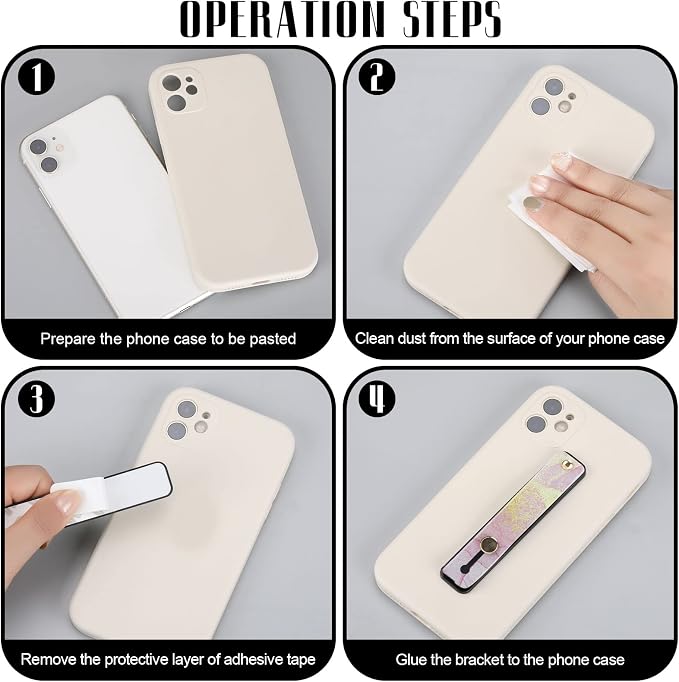 OPERATION STEPS

1

Prepare the phone case to be pasted

2

Clean dust from the surface of your phone case

3

Remove the protective layer of adhesive tape

4

Glue the bracket to the phone case