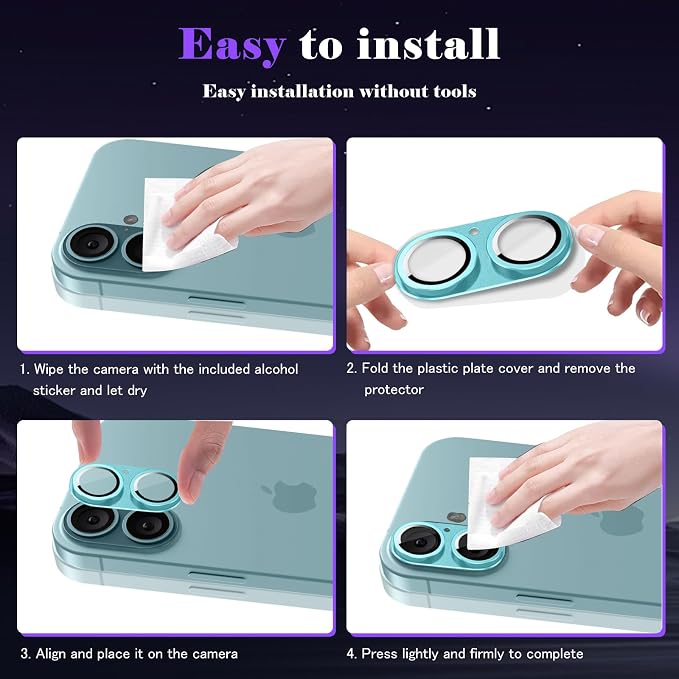 Easy to install

Easy installation without tools

1. Wipe the camera with the included alcohol sticker and let dry

2. Fold the plastic plate cover and remove the protector

3. Align and place it on the camera

4. Press lightly and firmly to complete