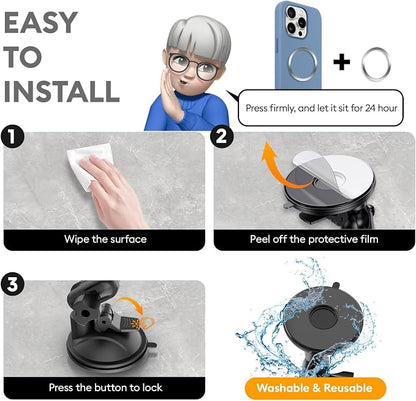 EASY TO INSTALL

+

Press firmly, and let it sit for 24 hour

1

Wipe the surface

2

Peel off the protective film

3

Press the button to lock

Washable & Reusable