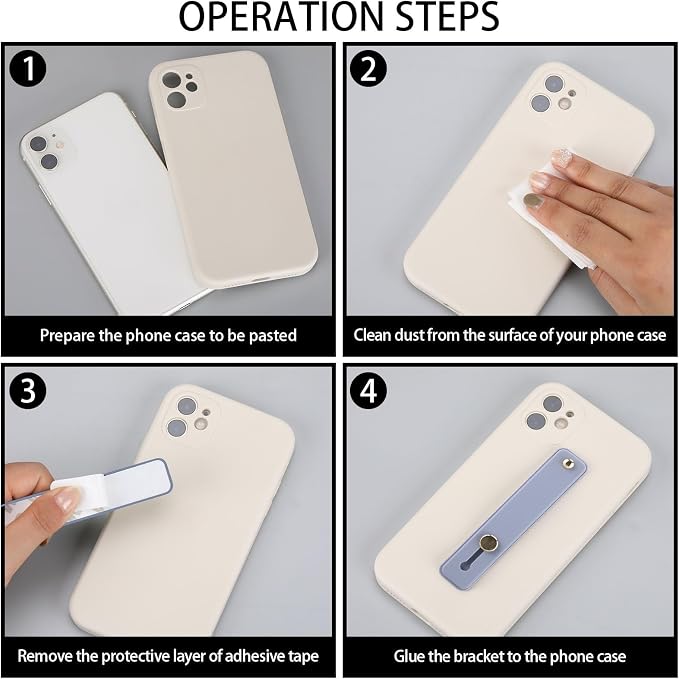 OPERATION STEPS

1

Prepare the phone case to be pasted

2

Clean dust from the surface of your phone case

3

Remove the protective layer of adhesive tape

4

Glue the bracket to the phone case