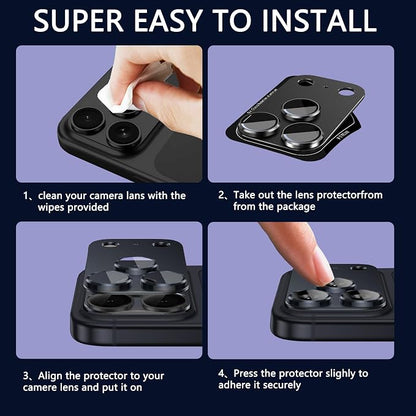 SUPER EASY TO INSTALL

1、clean your camera lans with the wipes provided

2、Take out the lens protectorfrom from the package

3、Align the protector to your camere lens and put it on

4、Press the protector slighly to adhere it securely