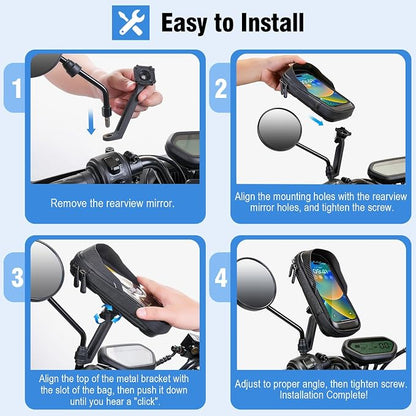 Easy to Install

1

Remove the rearview mirror.

2

Align the mounting holes with the rearview mirror holes, and tighten the screw.

3

Align the top of the metal bracket with the slot of the bag, then push it down until you hear a "click".

4

Adjust to proper angle, then tighten screw. Installation Complete!