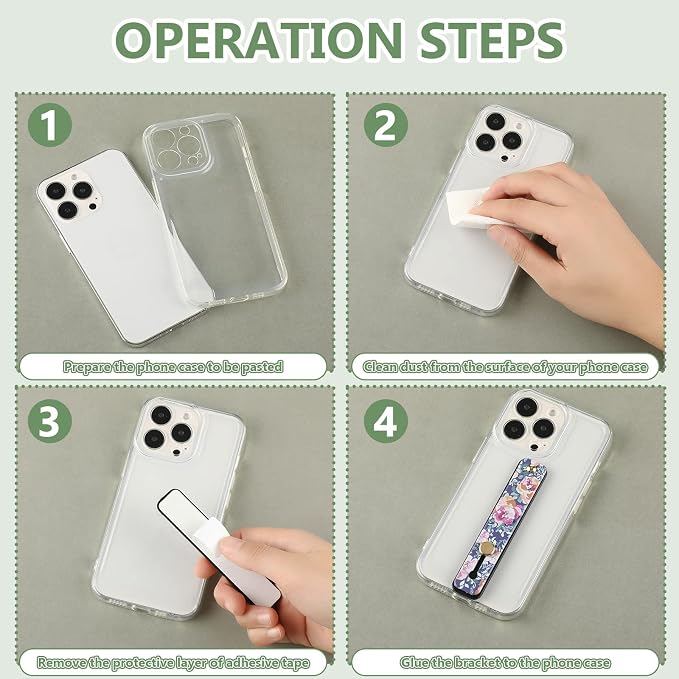 OPERATION STEPS

1

Prepare the phone case to be pasted

2

Clean dust from the surface of your phone case

3

Remove the protective layer of adhesive tape

4

Glue the bracket to the phone case