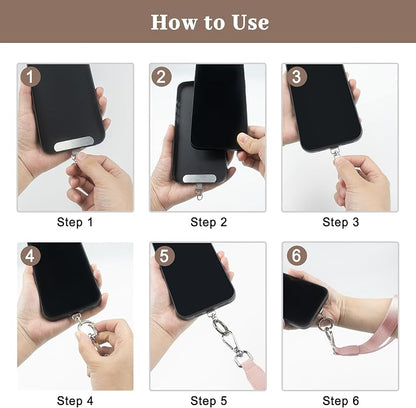 How to Use

1

Step 1

2

Step 2

3

Step 3

4

Step 4

5

Step 5

6

Step 6