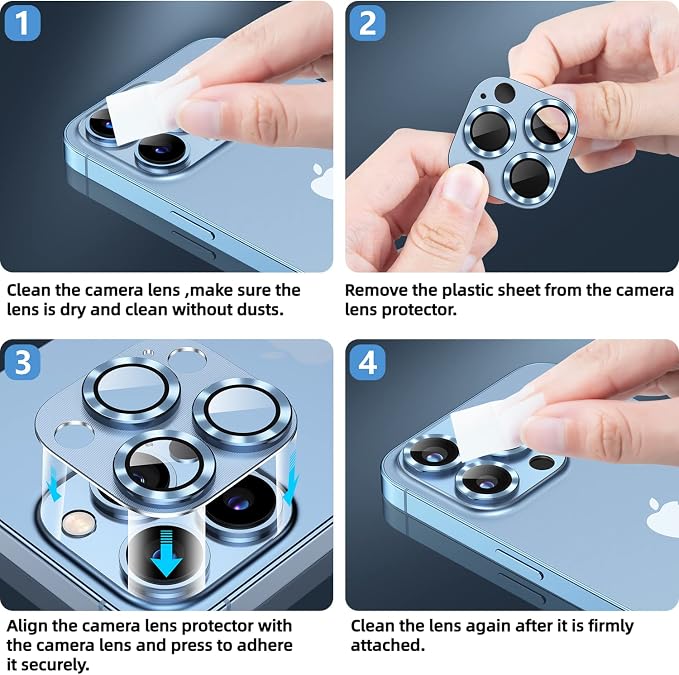 1

Clean the camera lens ,make sure the lens is dry and clean without dusts.

2

Remove the plastic sheet from the camera lens protector.

3

Align the camera lens protector with the camera lens and press to adhere it securely.

4

Clean the lens again after it is firmly attached.