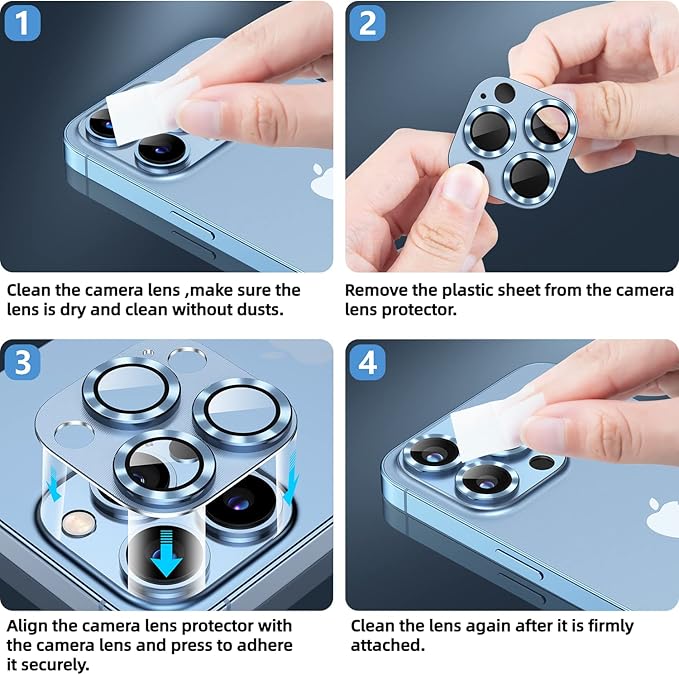 1

Clean the camera lens ,make sure the lens is dry and clean without dusts.

2

Remove the plastic sheet from the camera lens protector.

3

Align the camera lens protector with the camera lens and press to adhere it securely.

4

Clean the lens again after it is firmly attached.