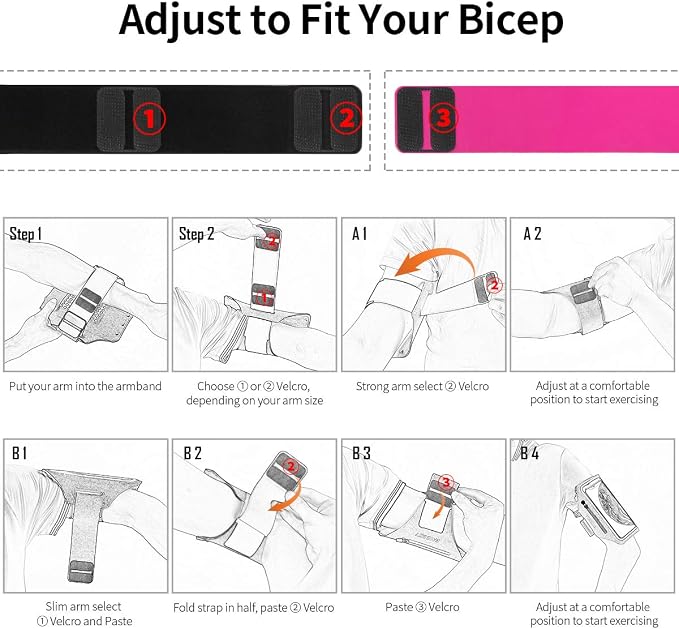 Adjust to Fit Your Bicep

①

②

③

Step 1

Put your arm into the armband

Step 2

②

①

Choose ① or ② Velcro, depending on your arm size

A 1

②

Strong arm select ② Velcro

A 2

Adjust at a comfortable position to start exercising

B 1

Slim arm select ① Velcro and Paste

B 2

②

Fold strap in half, paste ② Velcro

B 3

③

Paste ③ Velcro

B 4

Adjust at a comfortable position to start exercising