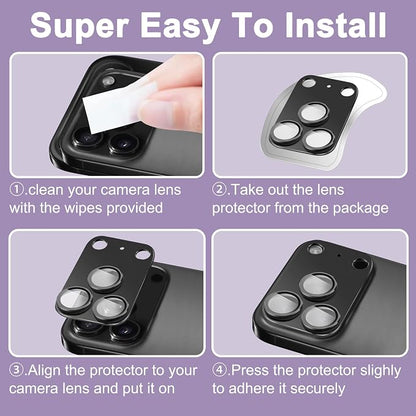 Super Easy To Install

①.clean your camera lens with the wipes provided

②.Take out the lens protector from the package

③.Align the protector to your camera lens and put it on

④.Press the protector slighly to adhere it securely