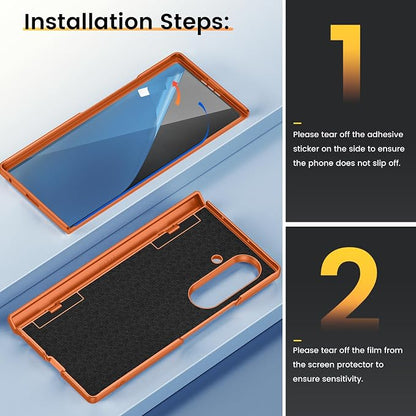 Installation Steps:

1

Please tear off the adhesive sticker on the side to ensure the phone does not slip off.

2

Please tear off the film from the screen protector to ensure sensitivity.