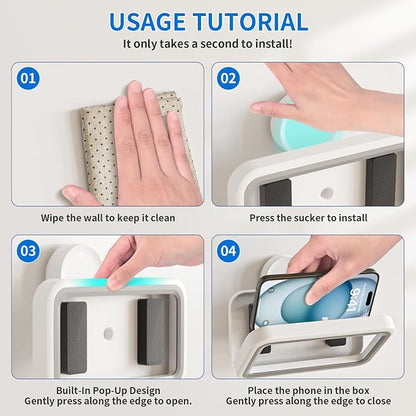 USAGE TUTORIAL
It only takes a second to install!

01

Wipe the wall to keep it clean

02

Press the sucker to install

03

Built-In Pop-Up Design
Gently press along the edge to open.

04

9:41

Place the phone in the box
Gently press along the edge to close