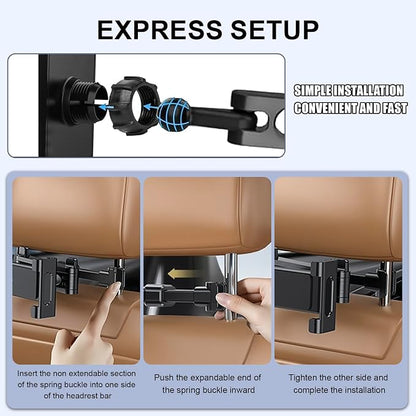 EXPRESS SETUP

SIMPLE INSTALLATION
CONVENIENT AND FAST

Insert the non extendable section of the spring buckle into one side of the headrest bar

Push the expandable end of the spring buckle inward

Tighten the other side and complete the installation