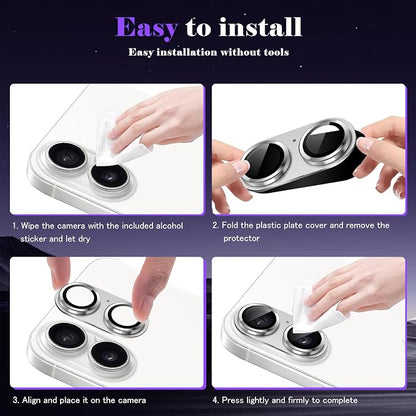 Easy to install

Easy installation without tools

1. Wipe the camera with the included alcohol sticker and let dry

2. Fold the plastic plate cover and remove the protector

3. Align and place it on the camera

4. Press lightly and firmly to complete