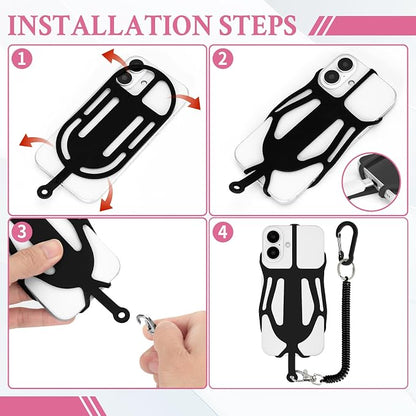 INSTALLATION STEPS

1

2

3

4