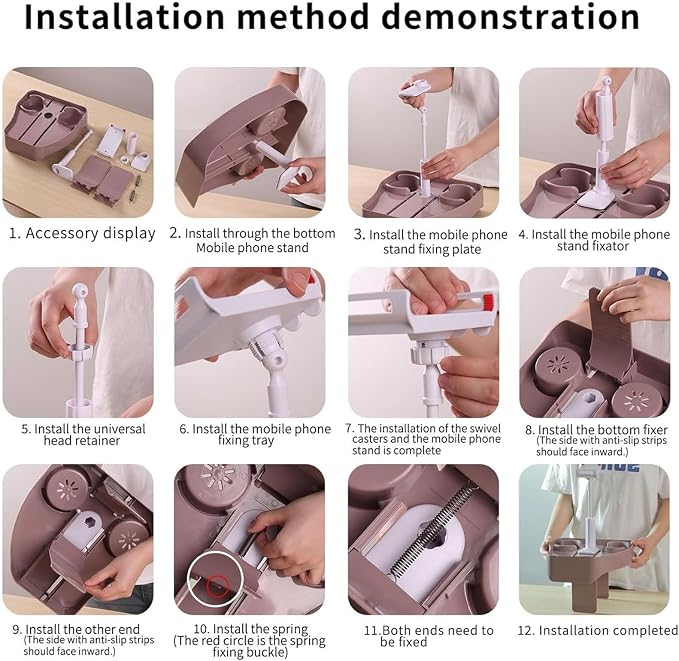 Installation method demonstration

1. Accessory display

2. Install through the bottom Mobile phone stand

3. Install the mobile phone stand fixing plate

4. Install the mobile phone stand fixator

5. Install the universal head retainer

6. Install the mobile phone fixing tray

7. The installation of the swivel casters and the mobile phone stand is complete

8. Install the bottom fixer (The side with anti-slip strips should face inward.)

9. Install the other end (The side with anti-slip strips should face inward.)

10. Install the spring (The red circle is the spring fixing buckle)

11.Both ends need to be fixed

12. Installation completed