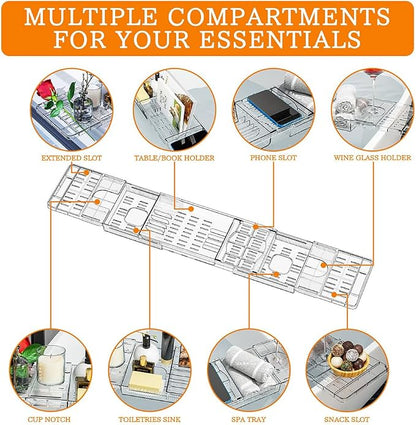 MULTIPLE COMPARTMENTS FOR YOUR ESSENTIALS

EXTENDED SLOT

TABLE/BOOK HOLDER

PHONE SLOT

WINE GLASS HOLDER

CUP NOTCH

TOILETRIES SINK

SPA TRAY

SNACK SLOT