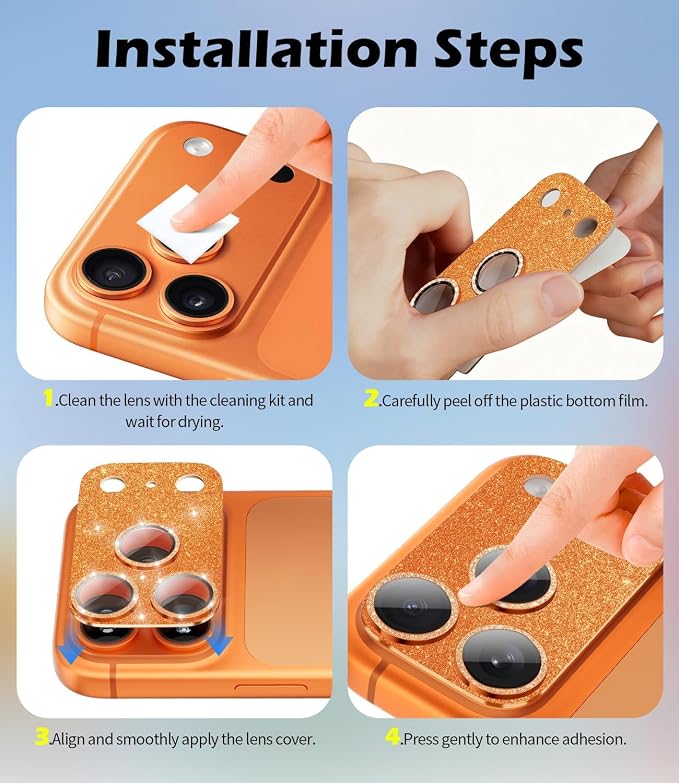 Installation Steps

1.Clean the lens with the cleaning kit and wait for drying.

2.Carefully peel off the plastic bottom film.

3.Align and smoothly apply the lens cover.

4.Press gently to enhance adhesion.