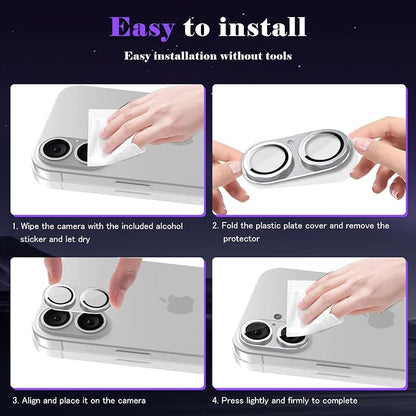 Easy to install

Easy installation without tools

1. Wipe the camera with the included alcohol sticker and let dry

2. Fold the plastic plate cover and remove the protector

3. Align and place it on the camera

4. Press lightly and firmly to complete