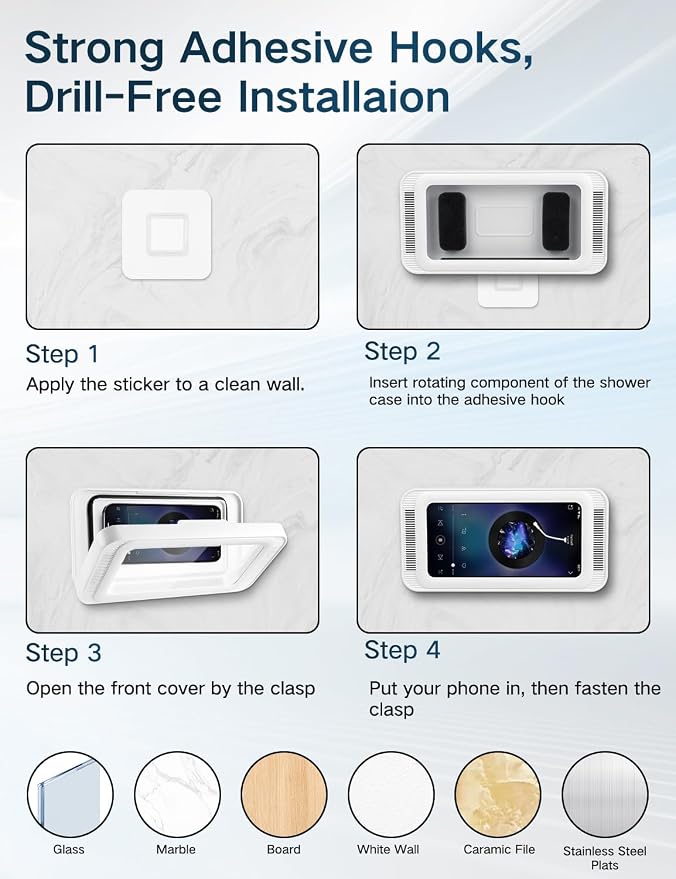 Strong Adhesive Hooks, Drill-Free Installaion

Step 1
Apply the sticker to a clean wall.

Step 2
Insert rotating component of the shower case into the adhesive hook

Step 3
Open the front cover by the clasp

Step 4
Put your phone in, then fasten the clasp

Glass
Marble
Board
White Wall
Caramic File
Stainless Steel Plats