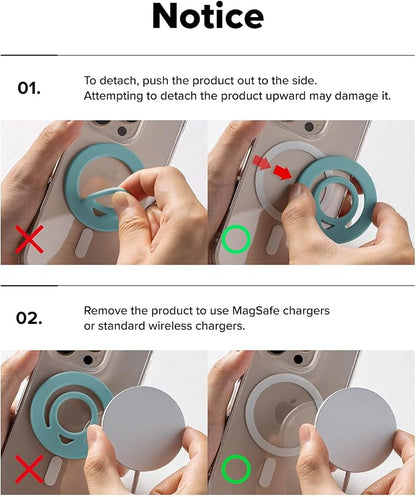 Notice

01.

To detach, push the product out to the side.
Attempting to detach the product upward may damage it.

02.

Remove the product to use MagSafe chargers or standard wireless chargers.