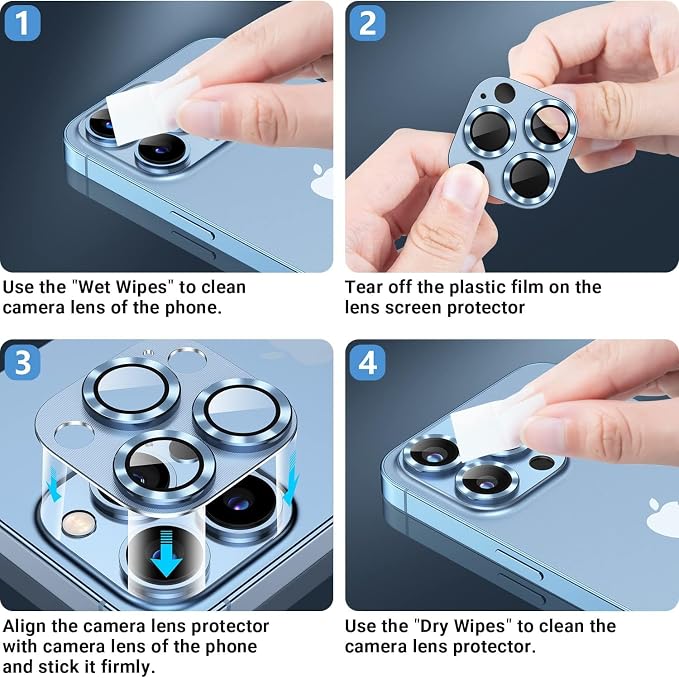 1

Use the "Wet Wipes" to clean camera lens of the phone.

2

Tear off the plastic film on the lens screen protector

3

Align the camera lens protector with camera lens of the phone and stick it firmly.

4

Use the "Dry Wipes" to clean the camera lens protector.