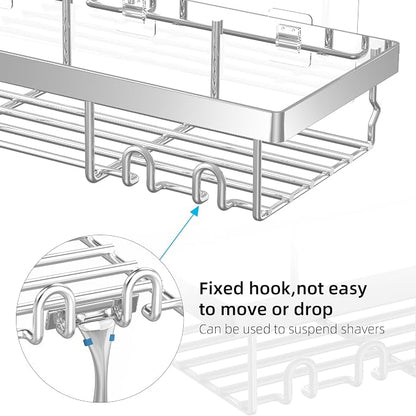 Fixed hook,not easy to move or drop
Can be used to suspend shavers