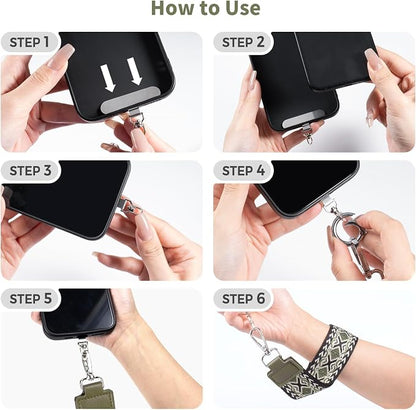 How to Use

STEP 1

STEP 2

STEP 3

STEP 4

STEP 5

STEP 6