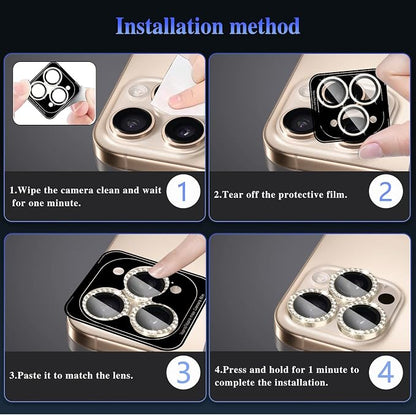 Installation method

1.Wipe the camera clean and wait for one minute.

1

2.Tear off the protective film.

2

3.Paste it to match the lens.

3

4.Press and hold for 1 minute to complete the installation.

4