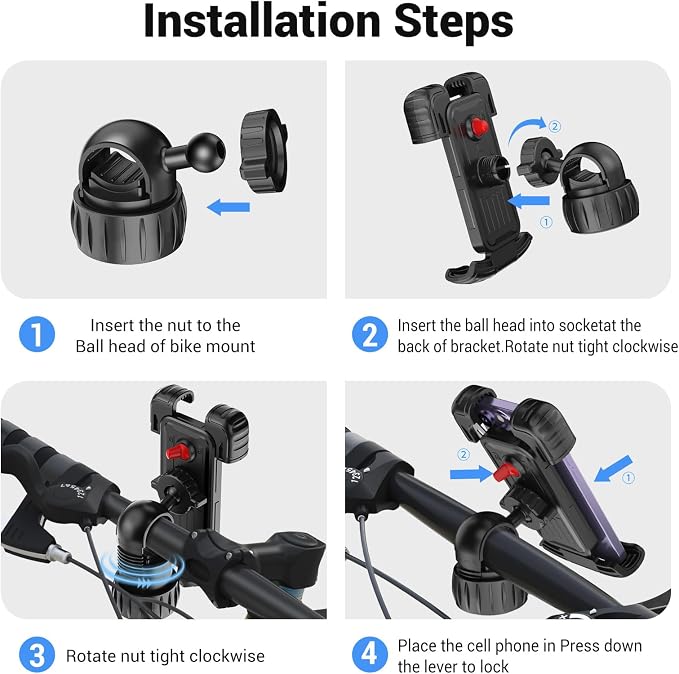 Installation Steps

②

①

1 Insert the nut to the Ball head of bike mount

2 Insert the ball head into socketat the back of bracket.Rotate nut tight clockwise

②

①

3 Rotate nut tight clockwise

4 Place the cell phone in Press down the lever to lock