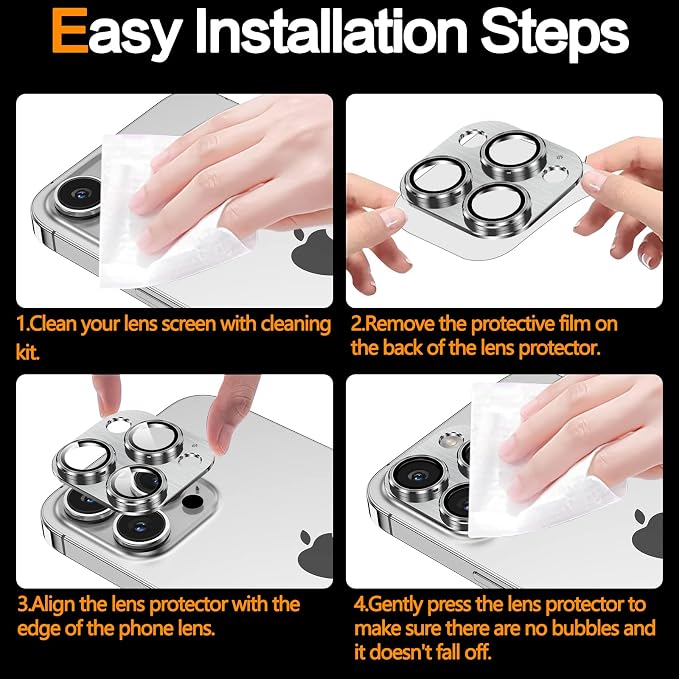 Easy Installation Steps

1.Clean your lens screen with cleaning kit.

2.Remove the protective film on the back of the lens protector.

3.Align the lens protector with the edge of the phone lens.

4.Gently press the lens protector to make sure there are no bubbles and it doesn't fall off.