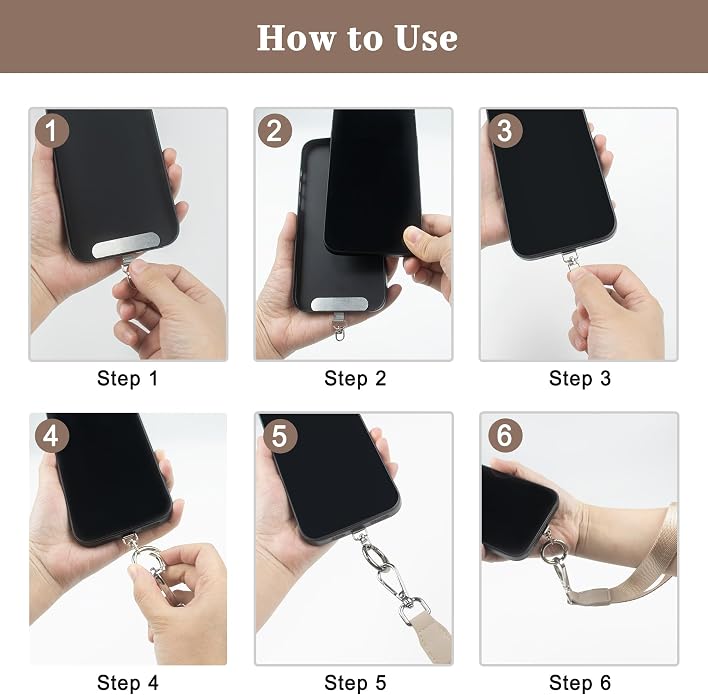 How to Use

1

Step 1

2

Step 2

3

Step 3

4

Step 4

5

Step 5

6

Step 6