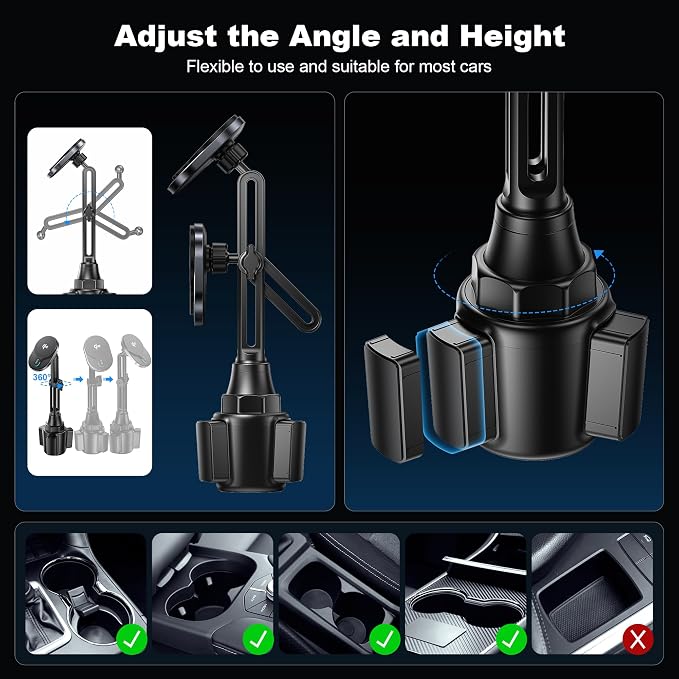 Adjust the Angle and Height

Flexible to use and suitable for most cars

360°