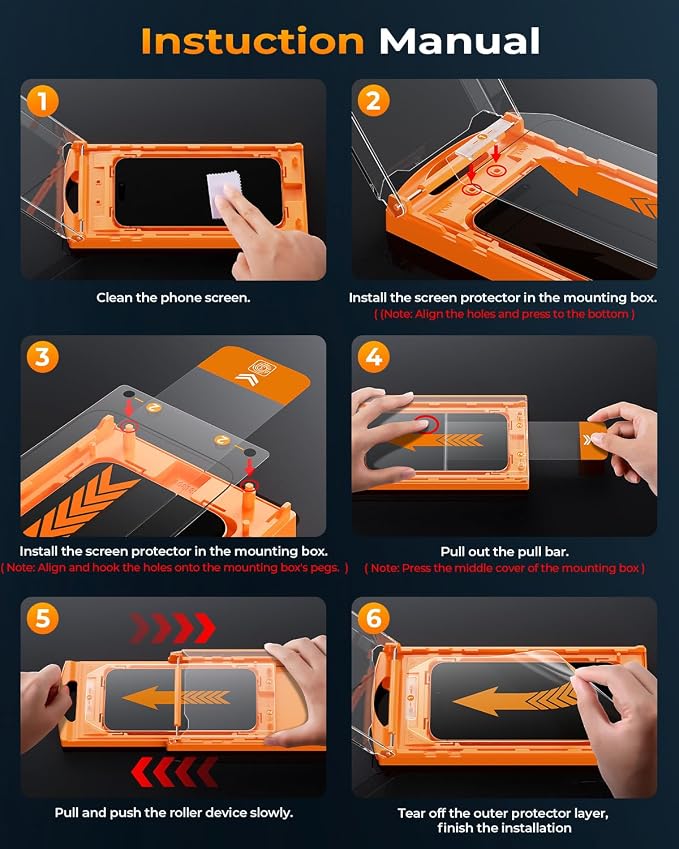 Instuction Manual

1

Clean the phone screen.

2

Install the screen protector in the mounting box.
( Note: Align the holes and press to the bottom )

3

Install the screen protector in the mounting box.
( Note: Align and hook the holes onto the mounting box's pegs. )

4

Pull out the pull bar.
( Note: Press the middle cover of the mounting box )

5

Pull and push the roller device slowly.

6

Tear off the outer protector layer, finish the installation