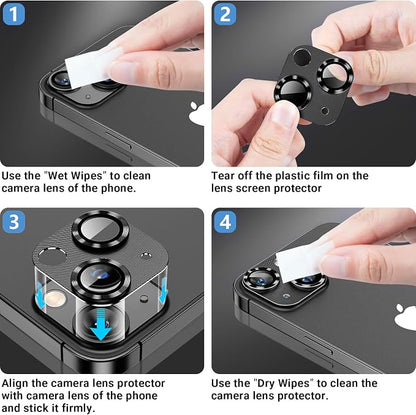 1

Use the "Wet Wipes" to clean camera lens of the phone.

2

Tear off the plastic film on the lens screen protector

3

Align the camera lens protector with camera lens of the phone and stick it firmly.

4

Use the "Dry Wipes" to clean the camera lens protector.