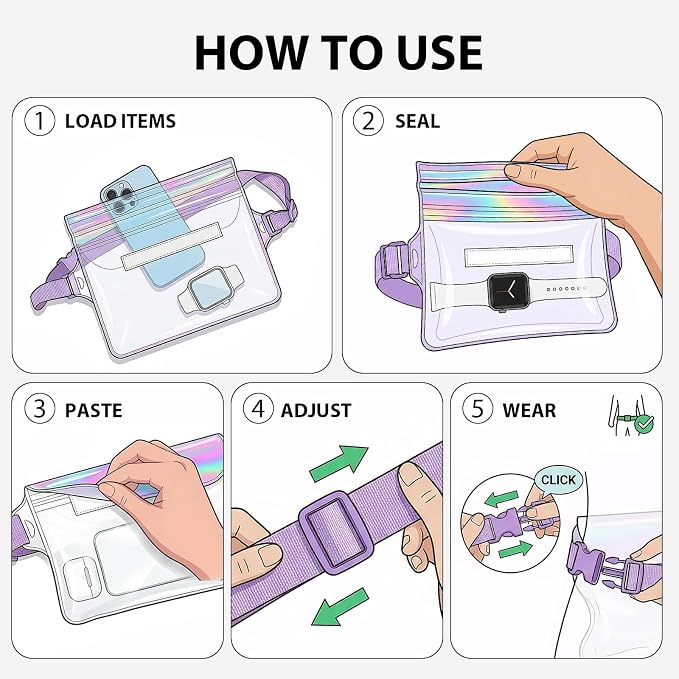 HOW TO USE

1 LOAD ITEMS

2 SEAL

3 PASTE

4 ADJUST

5 WEAR

CLICK