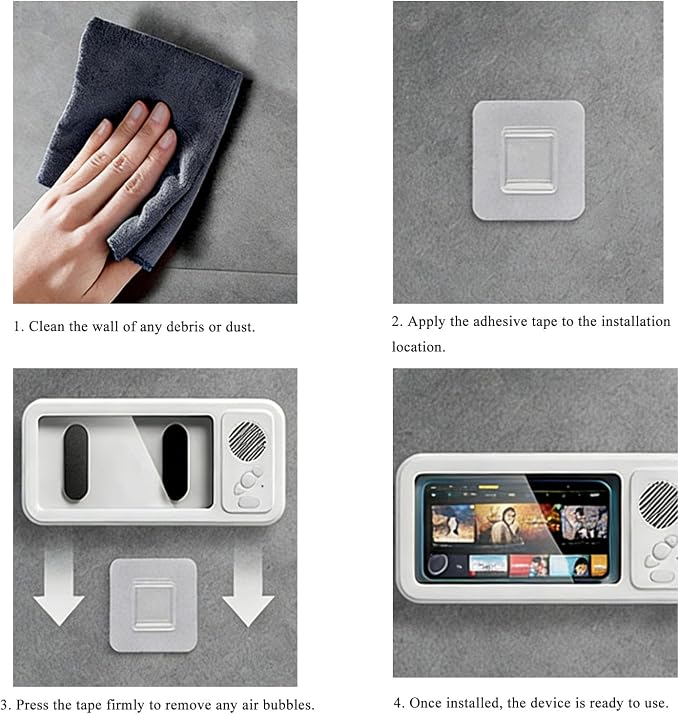 1. Clean the wall of any debris or dust.

2. Apply the adhesive tape to the installation location.

3. Press the tape firmly to remove any air bubbles.

4. Once installed, the device is ready to use.